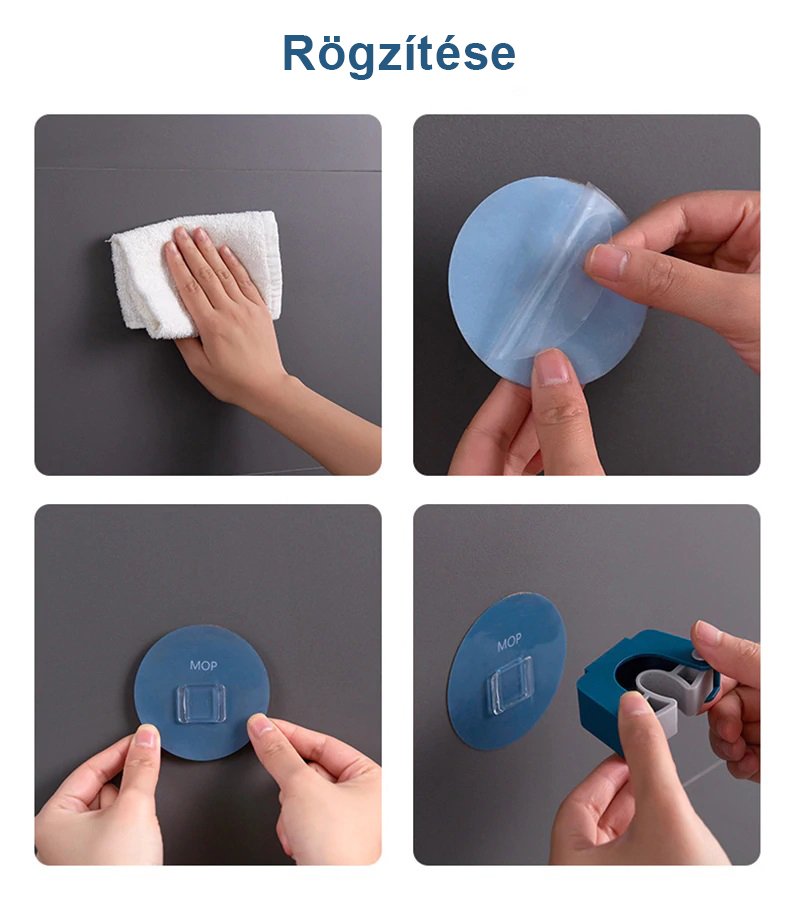 Rögzítése

MOP

MOP