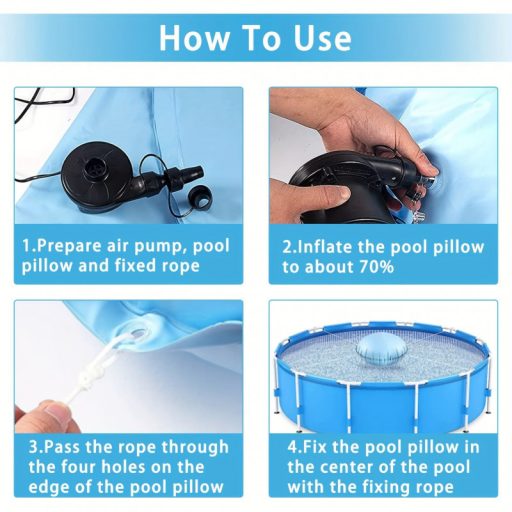 How To Use

1.Prepare air pump, pool pillow and fixed rope

2.Inflate the pool pillow to about 70%

3.Pass the rope through the four holes on the edge of the pool pillow

4.Fix the pool pillow in the center of the pool with the fixing rope