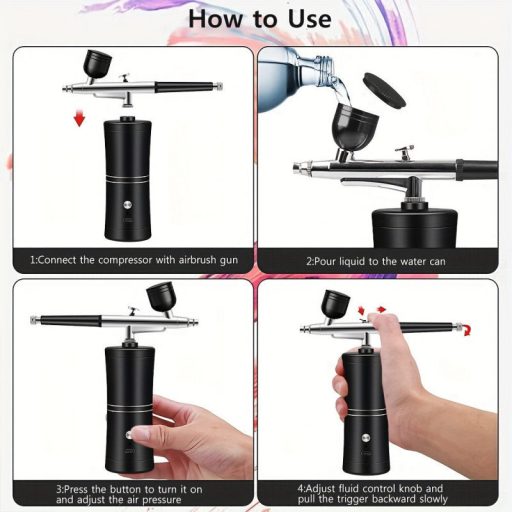 How to Use

1:Connect the compressor with airbrush gun

2:Pour liquid to the water can

3:Press the button to turn it on and adjust the air pressure

4:Adjust fluid control knob and pull the trigger backward slowly