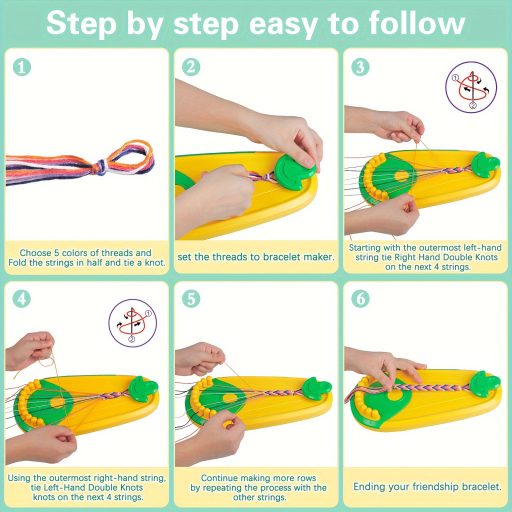 Step by step easy to follow

1

Choose 5 colors of threads and Fold the strings in half and tie a knot.

2

set the threads to bracelet maker.

3

①
②

Starting with the outermost left-hand string tie Right Hand Double Knots on the next 4 strings.

4

①
②

Using the outermost right-hand string, tie Left-Hand Double Knots knots on the next 4 strings.

5

Continue making more rows by repeating the process with the other strings.

6

Ending your friendship bracelet.