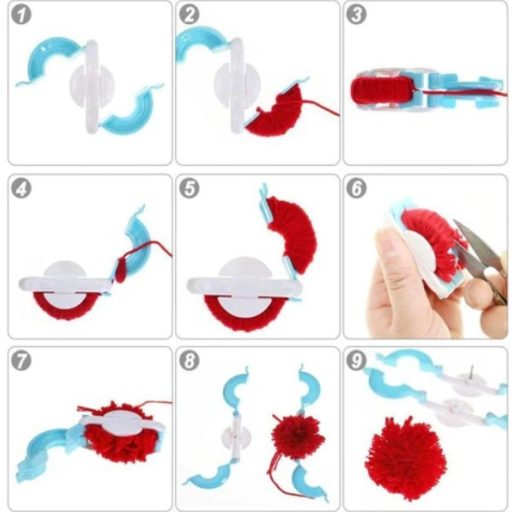 1

2

3

4

5

6

7

8

9