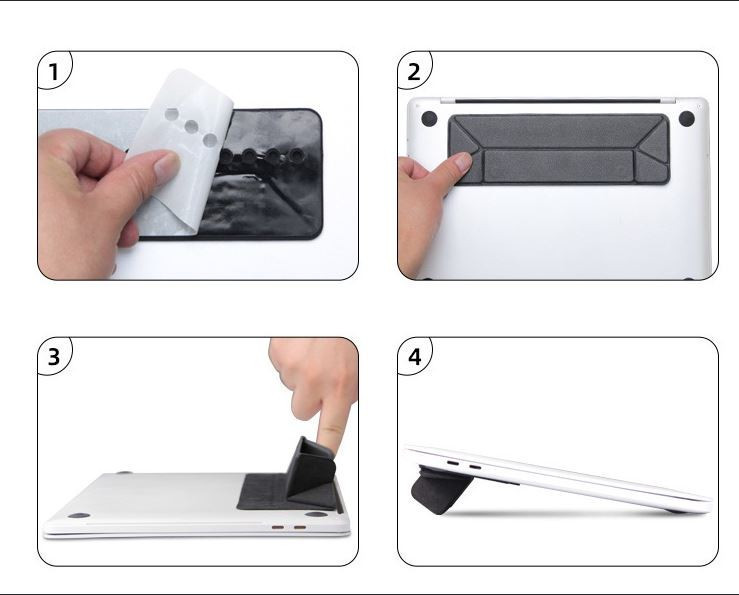 1

2

3

4