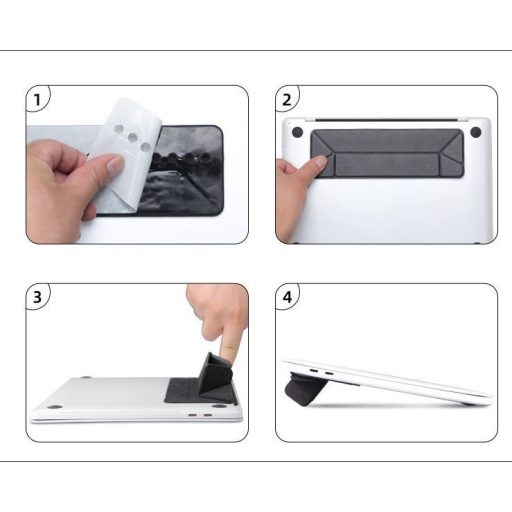 1

2

3

4