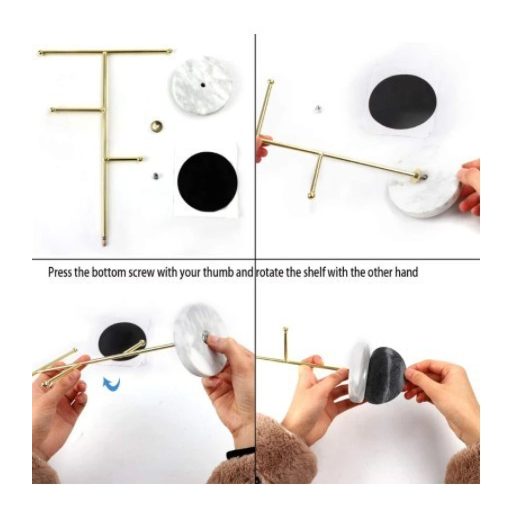 Press the bottom screw with your thumb and rotate the shelf with the other hand