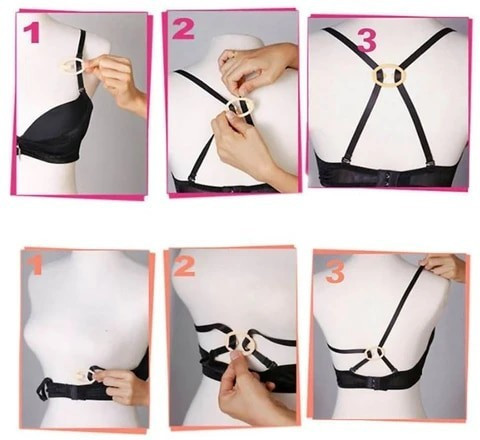 1

2

3

1

2

3