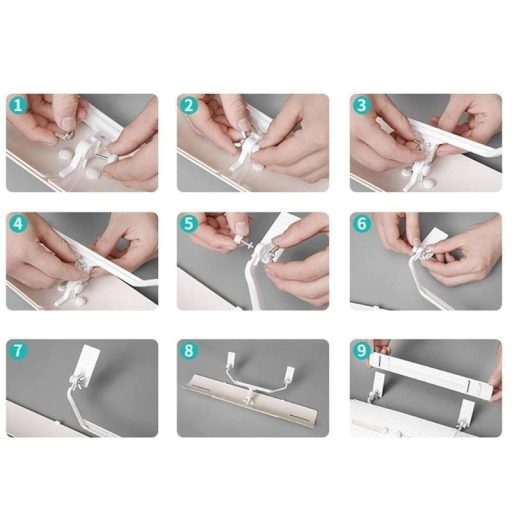 1

2

3

4

5

6

7

8

9