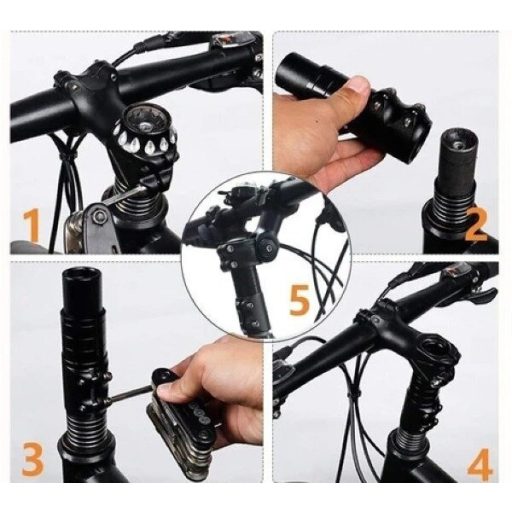 1
2
5
3
4