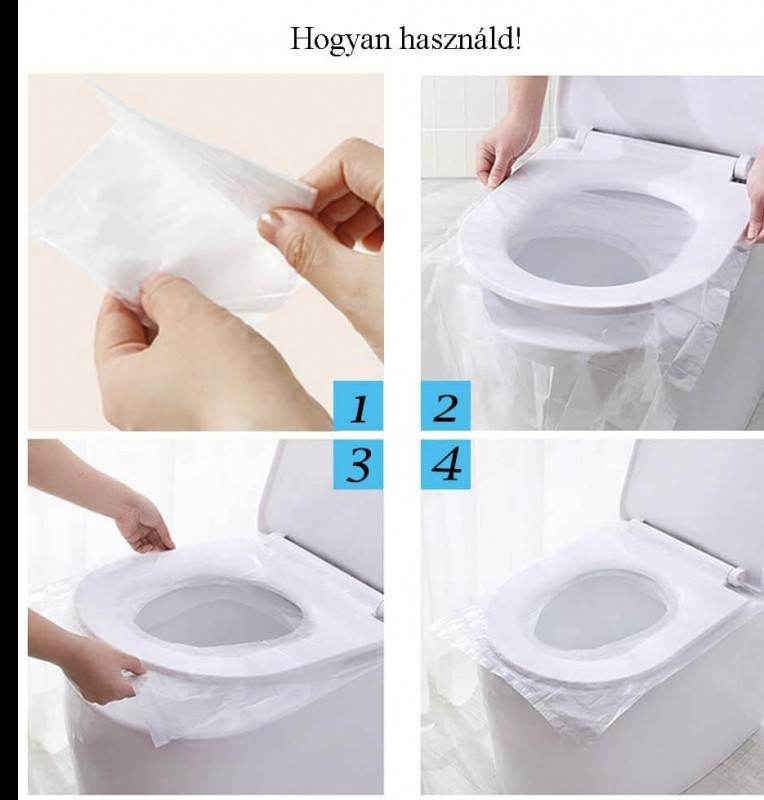 Hogyan használd!

1

2

3

4