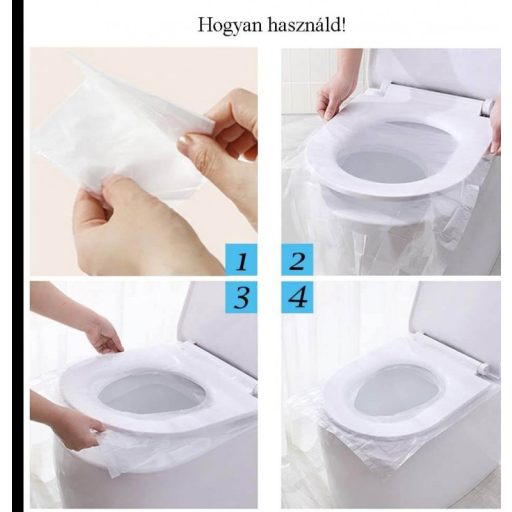 Hogyan használd!

1

2

3

4