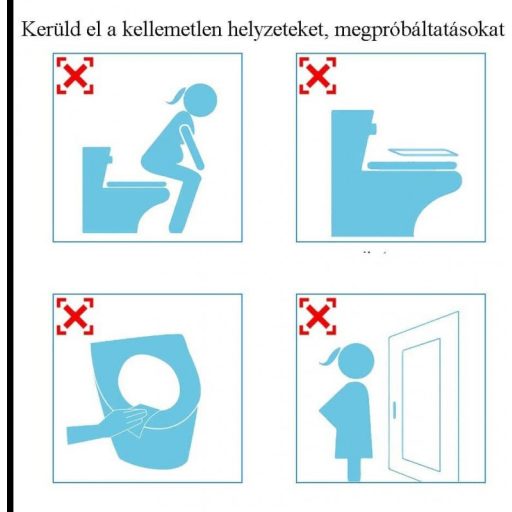 Kerüld el a kellemetlen helyzeteket, megpróbáltatásokat