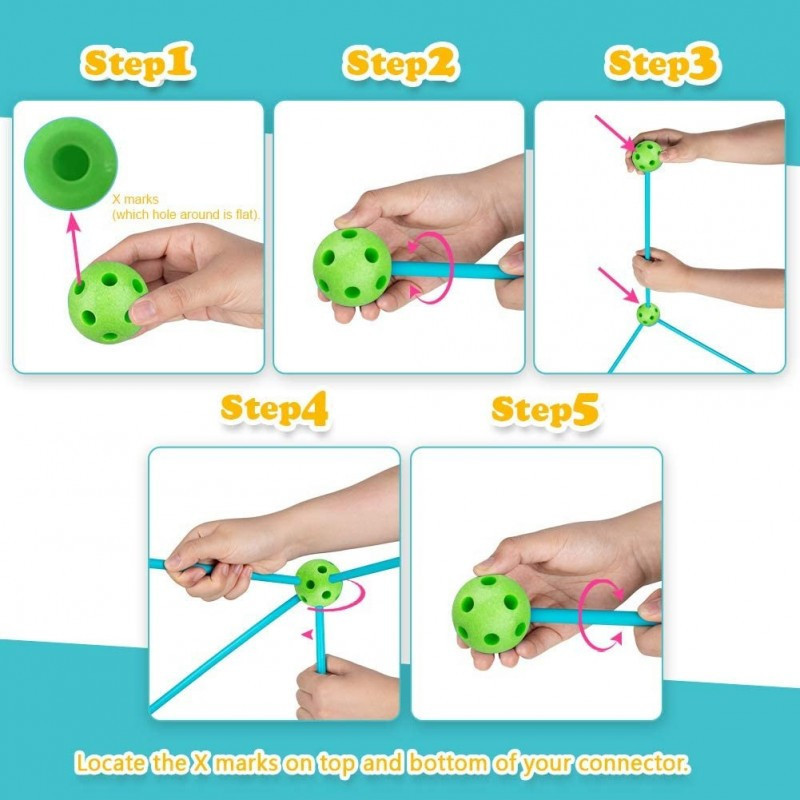 Step1

X marks
(which hole around is flat).

Step2

Step3

Step4

Step5

Locate the X marks on top and bottom of your connector.