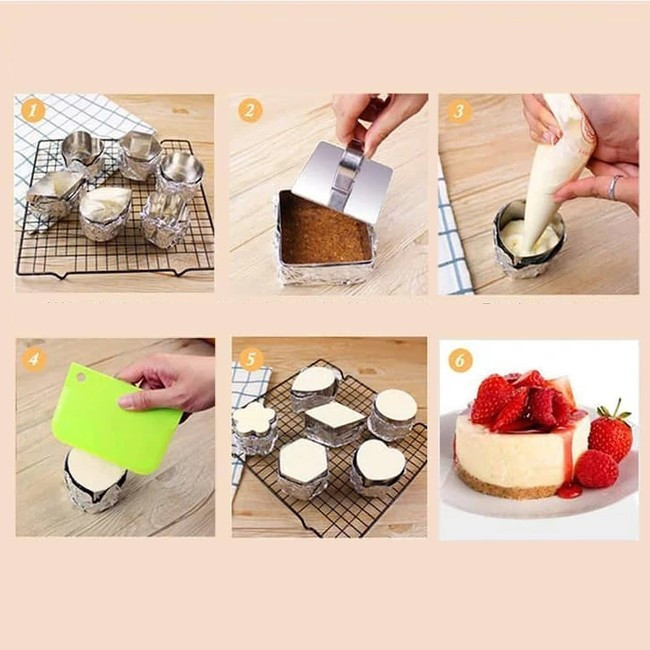 1
2
3
4
5
6