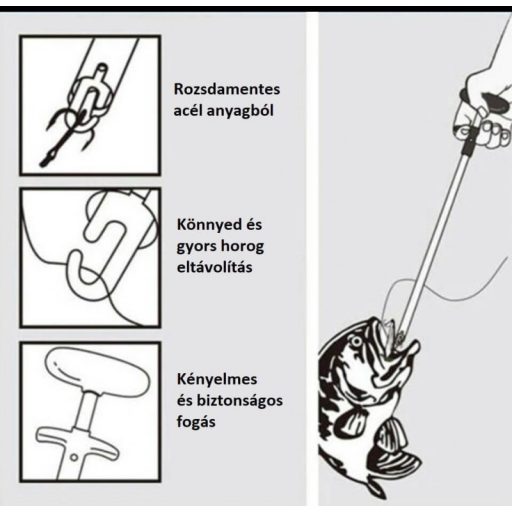 Rozsdamentes acél anyagból

Könnyed és gyors horog eltávolítás

Kényelmes és biztonságos fogás