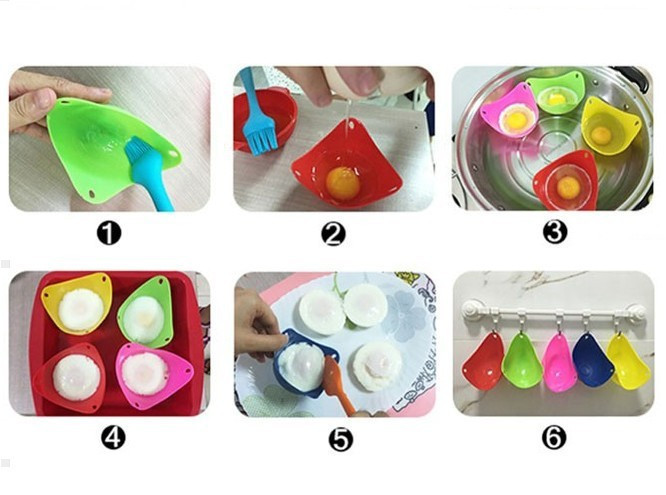 ❶

❷

❸

❹

❺

❻