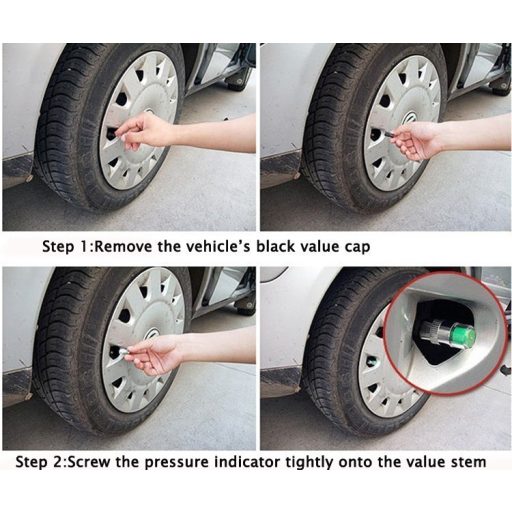 Step 1:Remove the vehicle's black value cap

Step 2:Screw the pressure indicator tightly onto the value stem