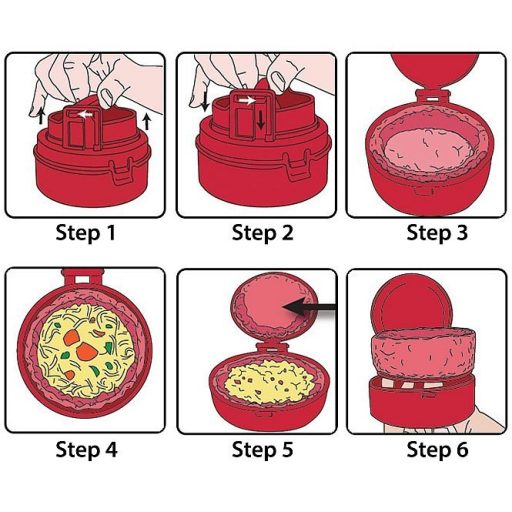 Step 1

Step 2

Step 3

Step 4

Step 5

Step 6